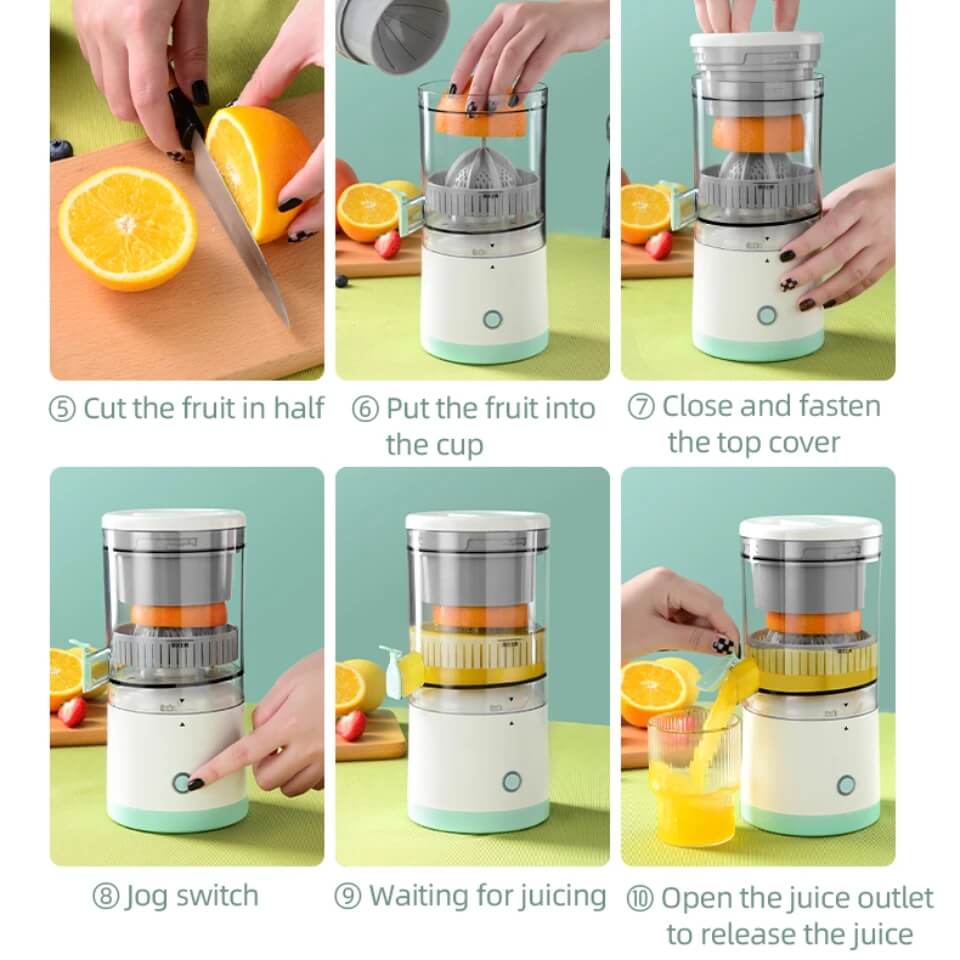 ⑤ Cut the fruit in half

⑥ Put the fruit into the cup

⑦ Close and fasten the top cover

⑧ Jog switch

⑨ Waiting for juicing

⑩ Open the juice outlet to release the juice